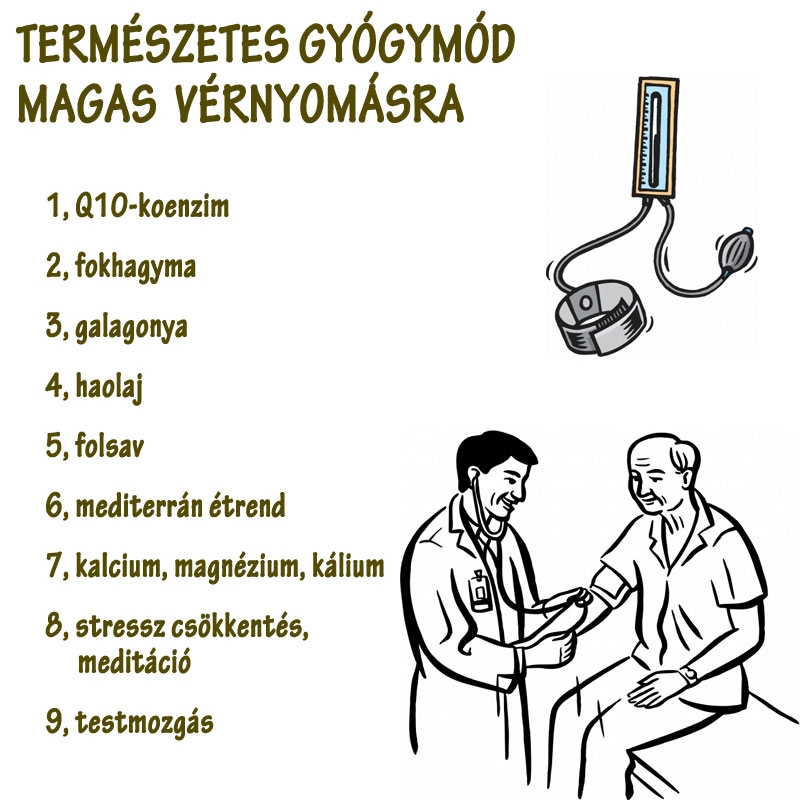 TERMÉSZETES GYÓGYMÓD MAGAS VÉRNYOMÁSRA

1, Q10-koenzim

2, fokhagyma

3, galagonya

4, haolaj

5, folsav

6, mediterrán étrend

7, kalcium, magnézium, kálium

8, stressz csökkentés, meditáció

9, testmozgás