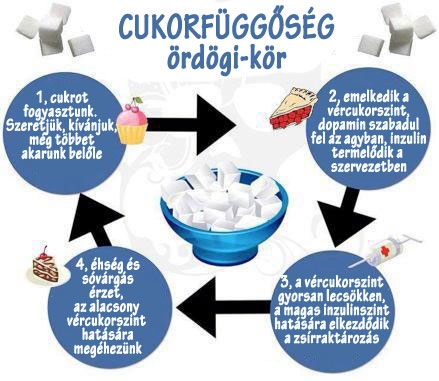 CUKORFÜGGŐSÉG
ördögi-kör

1, cukrot fogyasztunk. Szeretjük, kívánjuk, még többet akarunk belőle

2, emelkedik a vércukorszint, dopamin szabadul fel az agyban, inzulin termelődik a szervezetben

3, a vércukorszint gyorsan lecsökken, a magas inzulinszint hatására elkezdődik a zsírraktározás

4, éhség és sóvárgás érzet, az alacsony vércukorszint hatására megéhezünk